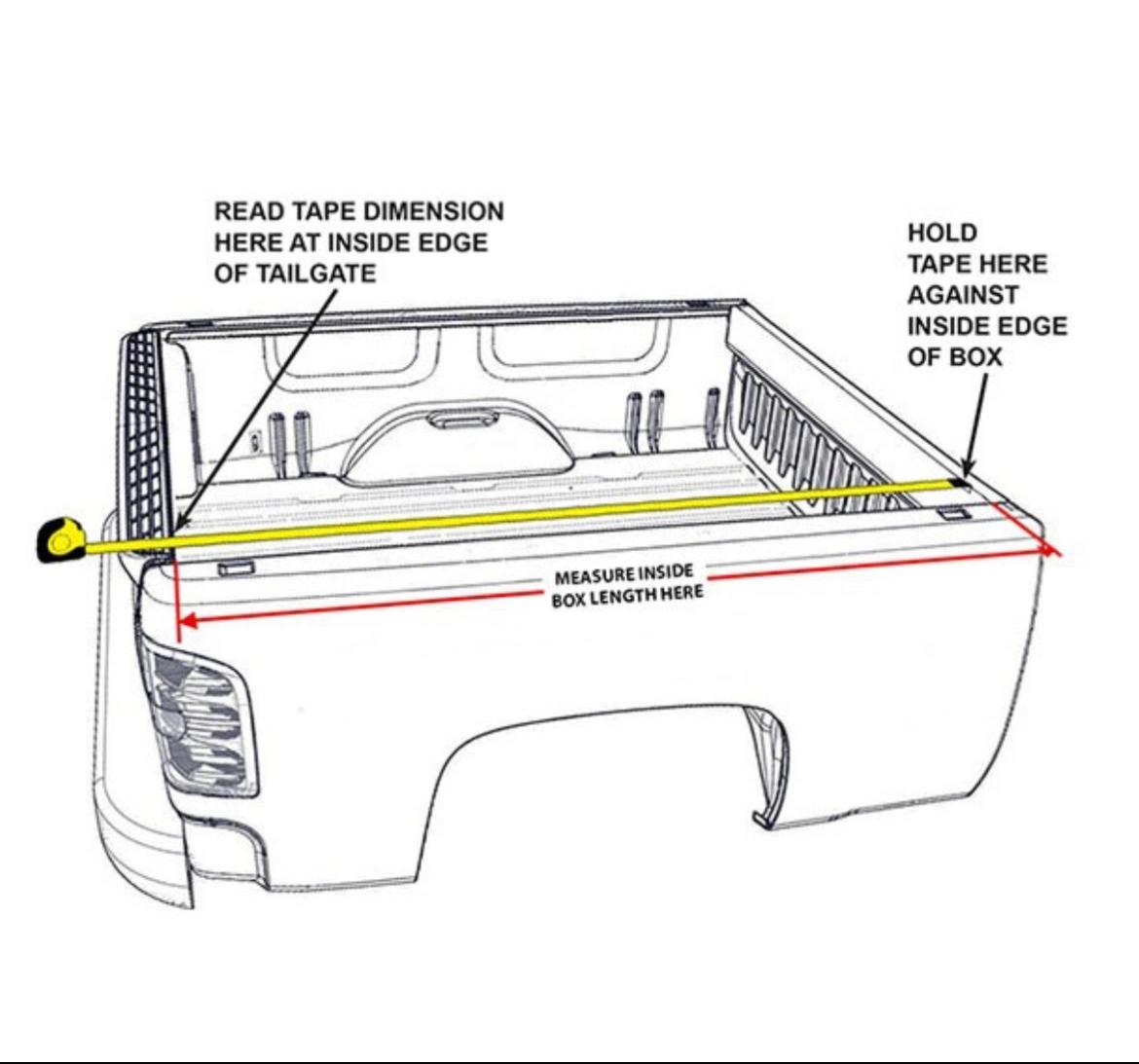 READ TAPE DIMENSION HERE AT INSIDE EDGE OF TAILGATE

HOLD TAPE HERE AGAINST INSIDE EDGE OF BOX

MEASURE INSIDE BOX LENGTH HERE