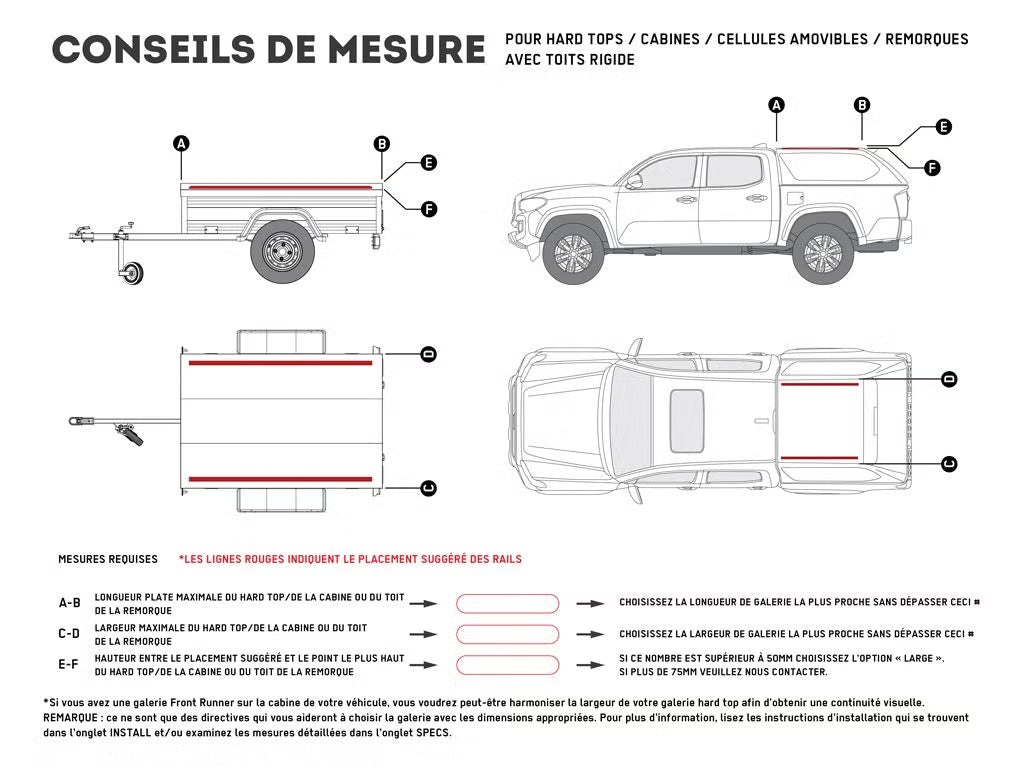 CONSEILS DE MESURE

POUR HARD TOPS / CABINES / CELLULES AMOVIBLES / REMORQUES AVEC TOITS RIGIDE

A
B
E
F

A
B
E
F

D
C

D
C

MESURES REQUISES *LES LIGNES ROUGES INDIQUENT LE PLACEMENT SUGGÉRÉ DES RAILS

A-B LONGUEUR PLATE MAXIMALE DU HARD TOP/DE LA CABINE OU DU TOIT DE LA REMORQUE

CHOISISSEZ LA LONGUEUR DE GALERIE LA PLUS PROCHE SANS DÉPASSER CECI #

C-D LARGEUR MAXIMALE DU HARD TOP/DE LA CABINE OU DU TOIT DE LA REMORQUE

CHOISISSEZ LA LARGEUR DE GALERIE LA PLUS PROCHE SANS DÉPASSER CECI #

E-F HAUTEUR ENTRE LE PLACEMENT SUGGÉRÉ ET LE POINT LE PLUS HAUT DU HARD TOP/DE LA CABINE OU DU TOIT DE LA REMORQUE

SI CE NOMBRE EST SUPÉRIEUR À 50MM CHOISISSEZ L'OPTION « LARGE ».
SI PLUS DE 75MM VEUILLEZ NOUS CONTACTER.

*Si vous avez une galerie Front Runner sur la cabine de votre véhicule, vous voudrez peut-être harmoniser la largeur de votre galerie hard top afin d'obtenir une continuité visuelle.
REMARQUE : ce ne sont que des directives qui vous aideront à choisir la galerie avec les dimensions appropriées. Pour plus d'information, lisez les instructions d'installation qui se trouvent dans l'onglet INSTALL et/ou examinez les mesures détaillées dans l'onglet SPECS.