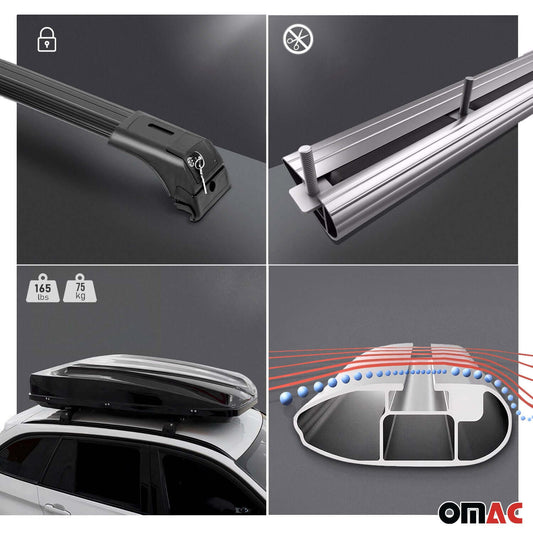 165 lbs
75 kg
OMAC