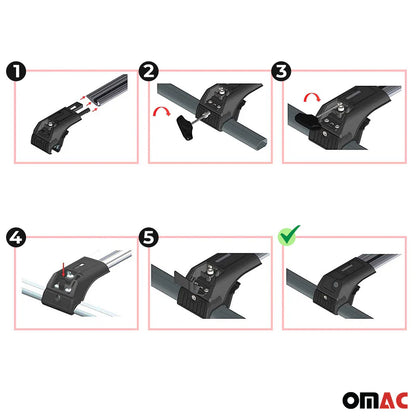 1

2

3

4

5

OMAC