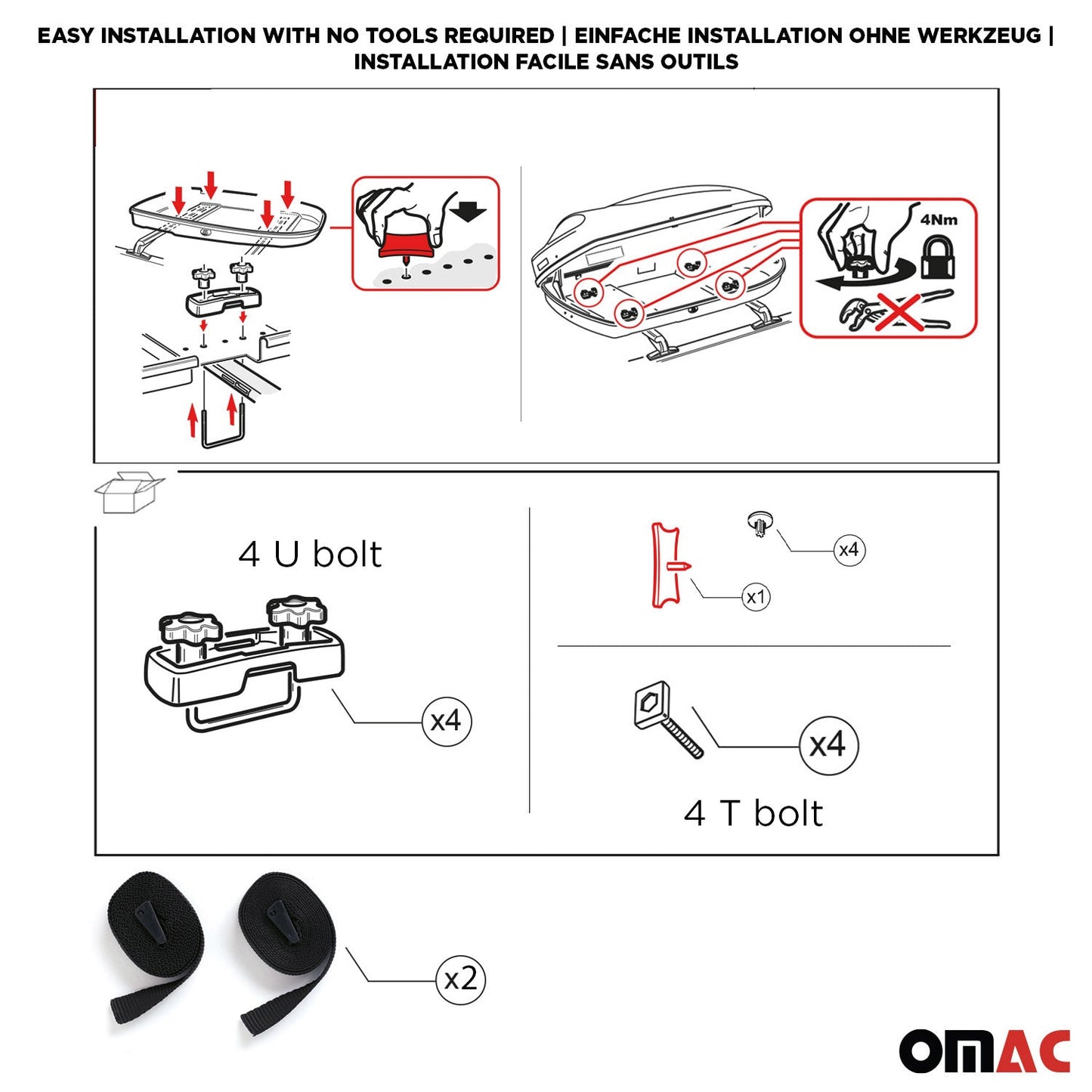 EASY INSTALLATION WITH NO TOOLS REQUIRED | EINFACHE INSTALLATION OHNE WERKZEUG | INSTALLATION FACILE SANS OUTILS

4Nm

4 U bolt

x4

x4

x1

x4

4 T bolt

x2

OMAC