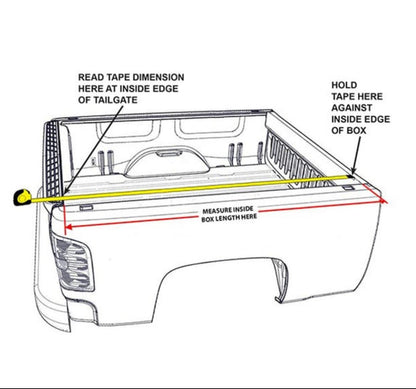 READ TAPE DIMENSION
HERE AT INSIDE EDGE
OF TAILGATE

HOLD
TAPE HERE
AGAINST
INSIDE EDGE
OF BOX

MEASURE INSIDE
BOX LENGTH HERE